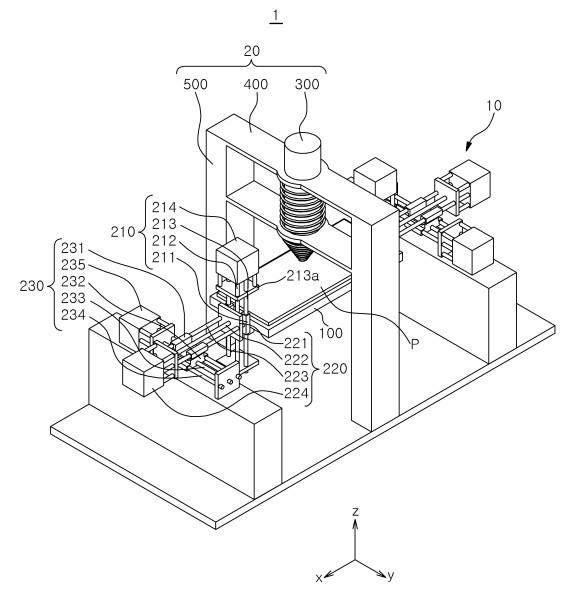 1

20

500 400 300

10

210 214 213 212 211

213a

230 231 235 232 233 234

100

P

221 222 223 224 220

z

x y