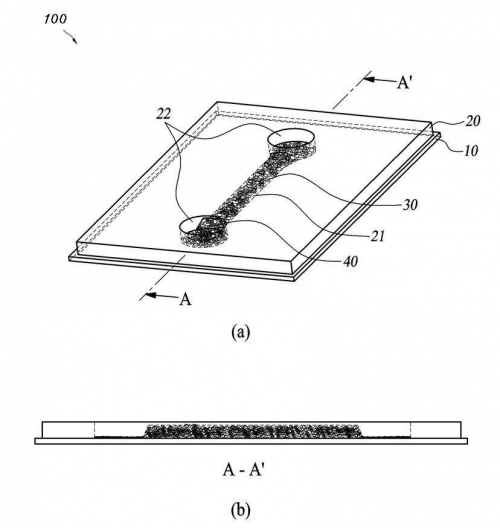 100

A'

22

20

10

30

21

40

A

(a)

A - A'

(b)